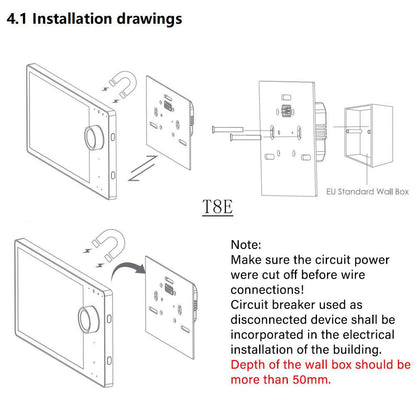 4.1 Installation drawings

EU Standard Wall Box

T8E

Note:
Make sure the circuit power were cut off before wire connections!
Circuit breaker used as disconnected device shall be incorporated in the electrical installation of the building.
Depth of the wall box should be more than 50mm.