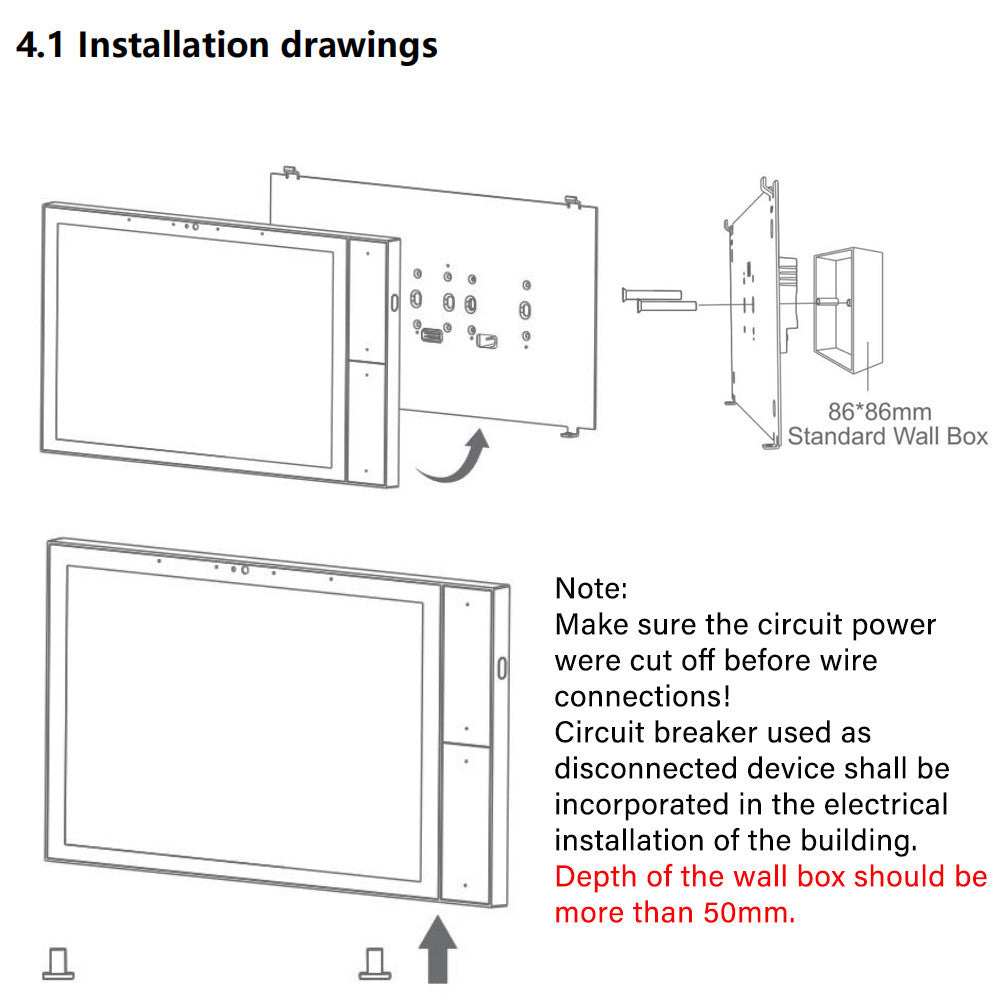 4.1 Installation drawings

86*86mm
Standard Wall Box

Note:
Make sure the circuit power were cut off before wire connections!
Circuit breaker used as disconnected device shall be incorporated in the electrical installation of the building.
Depth of the wall box should be more than 50mm.