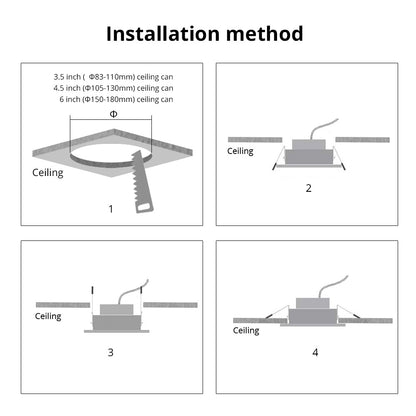 Installation method

3.5 inch ( Φ83-110mm) ceiling can
4.5 inch (Φ105-130mm) ceiling can
6 inch (Φ150-180mm) ceiling can

Φ

Ceiling

1

Ceiling

2

Ceiling

3

Ceiling

4