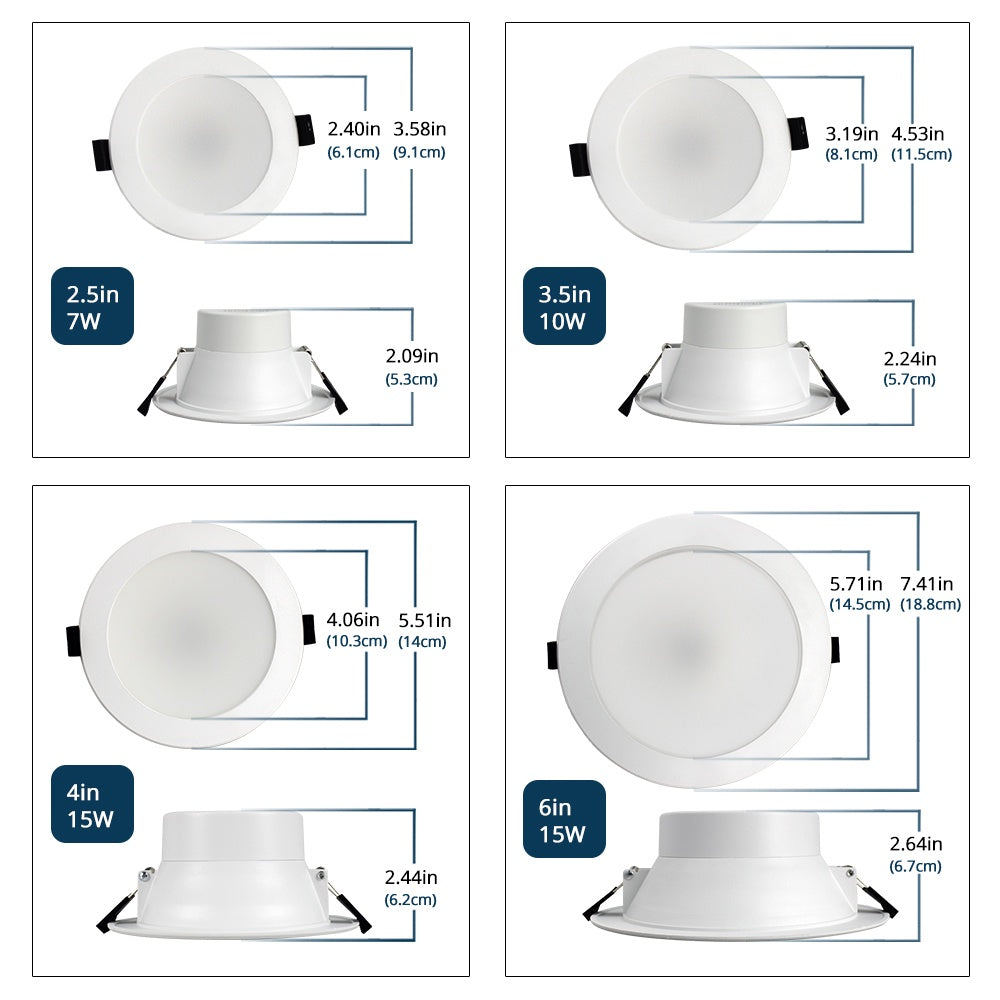 2.40in (6.1cm)
3.58in (9.1cm)

2.5in 7W

2.09in (5.3cm)

3.19in (8.1cm)
4.53in (11.5cm)

3.5in 10W

2.24in (5.7cm)

4.06in (10.3cm)
5.51in (14cm)

4in 15W

2.44in (6.2cm)

5.71in (14.5cm)
7.41in (18.8cm)

6in 15W

2.64in (6.7cm)